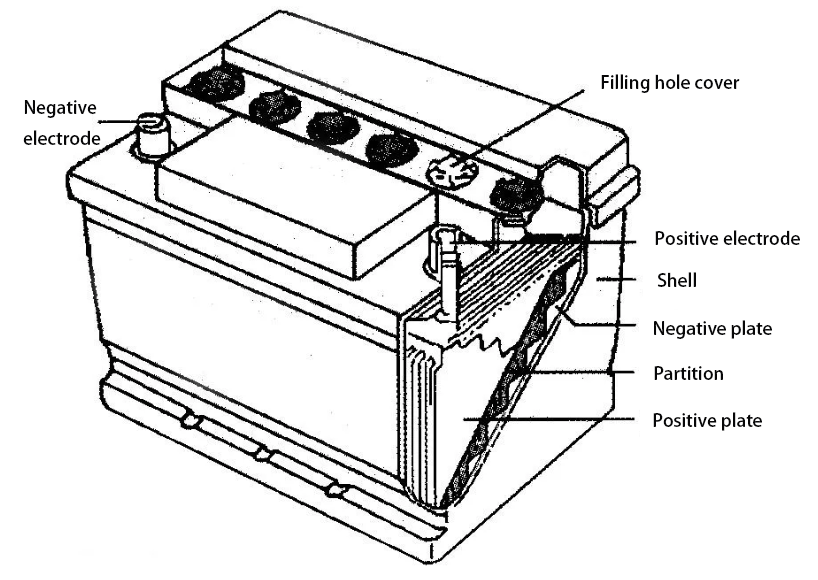 Negative electrode

Filling hole cover

Positive electrode

Shell

Negative plate

Partition

Positive plate