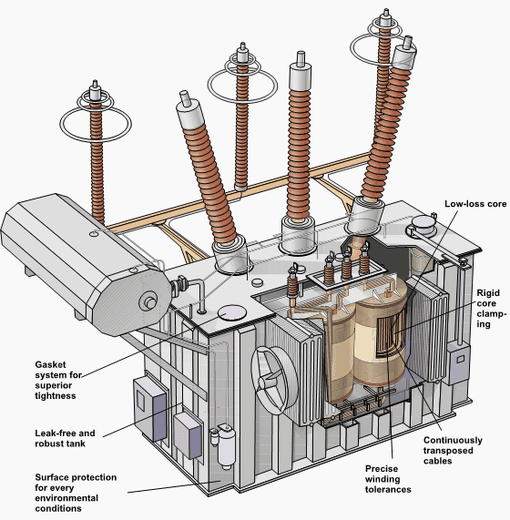 Low-loss core

Rigid core clamping

Gasket system for superior tightness

Leak-free and robust tank

Surface protection for every environmental conditions

Continuously transposed cables

Precise winding tolerances